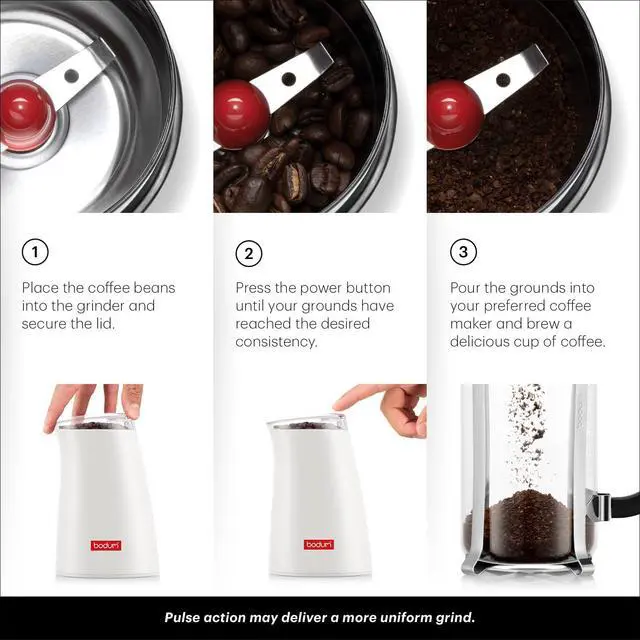 1

Place the coffee beans into the grinder and secure the lid.

bodum

2

Press the power button until your grounds have reached the desired consistency.

bodum

3

Pour the grounds into your preferred coffee maker and brew a delicious cup of coffee.

Pulse action may deliver a more uniform grind.