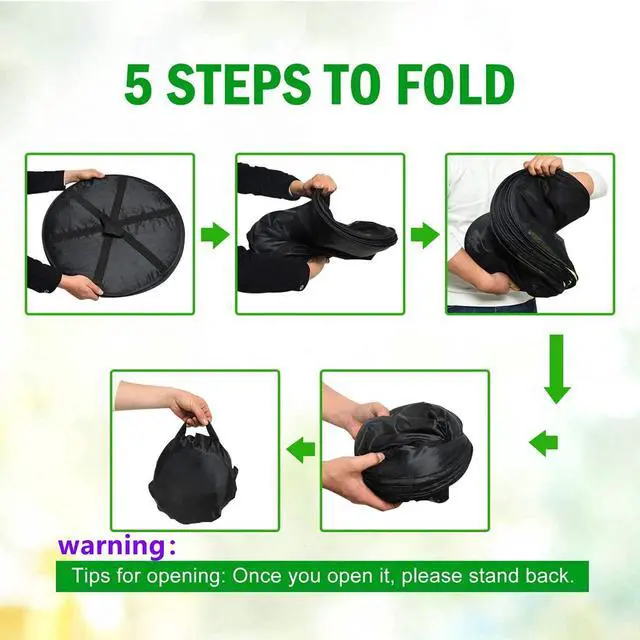 5 STEPS TO FOLD

warning:

Tips for opening: Once you open it, please stand back.