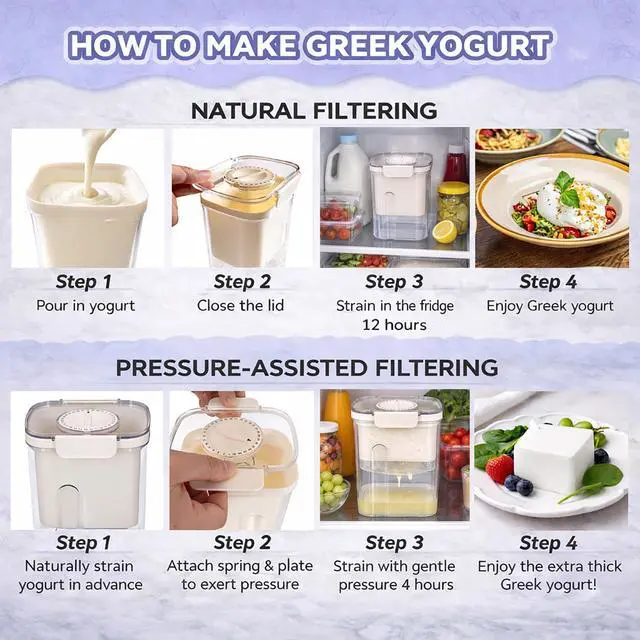 HOW TO MAKE GREEK YOGURT

NATURAL FILTERING

Step 1
Pour in yogurt

Step 2
Close the lid

Step 3
Strain in the fridge 12 hours

Step 4
Enjoy Greek yogurt

PRESSURE-ASSISTED FILTERING

Step 1
Naturally strain yogurt in advance

Step 2
Attach spring & plate to exert pressure

Step 3
Strain with gentle pressure 4 hours

Step 4
Enjoy the extra thick Greek yogurt!