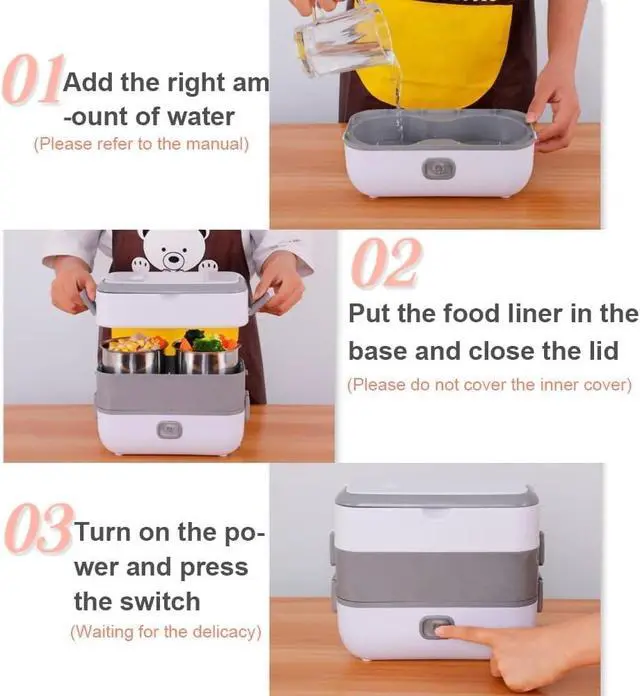 01 Add the right amount of water
(Please refer to the manual)

02
Put the food liner in the base and close the lid
(Please do not cover the inner cover)

03 Turn on the power and press the switch
(Waiting for the delicacy)