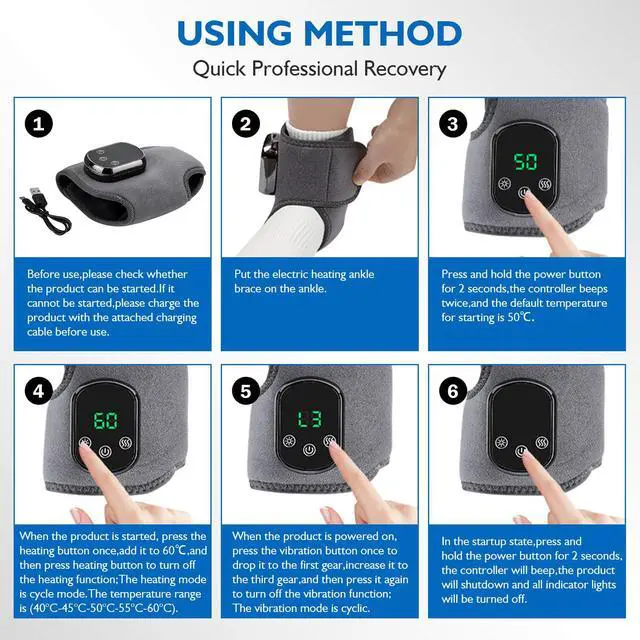 USING METHOD
Quick Professional Recovery

1

Before use,please check whether the product can be started.If it cannot be started,please charge the product with the attached charging cable before use.

2

Put the electric heating ankle brace on the ankle.

3

50

Press and hold the power button for 2 seconds,the controller beeps twice,and the default temperature for starting is 50℃.

4

60

When the product is started, press the heating button once,add it to 60℃,and then press heating button to turn off the heating function;The heating mode is cycle mode.The temperature range is (40℃-45℃-50℃-55℃-60℃).

5

L3

When the product is powered on, press the vibration button once to drop it to the first gear,increase it to the third gear,and then press it again to turn off the vibration function; The vibration mode is cyclic.

6

In the startup state,press and hold the power button for 2 seconds, the controller will beep,the product will shutdown and all indicator lights will be turned off.