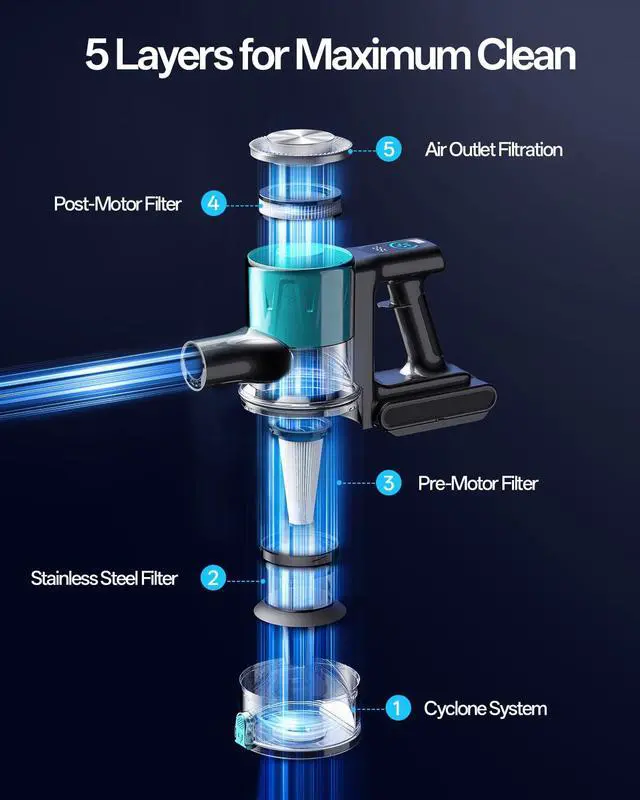 5 Layers for Maximum Clean

5 Air Outlet Filtration

Post-Motor Filter 4

3 Pre-Motor Filter

Stainless Steel Filter 2

1 Cyclone System