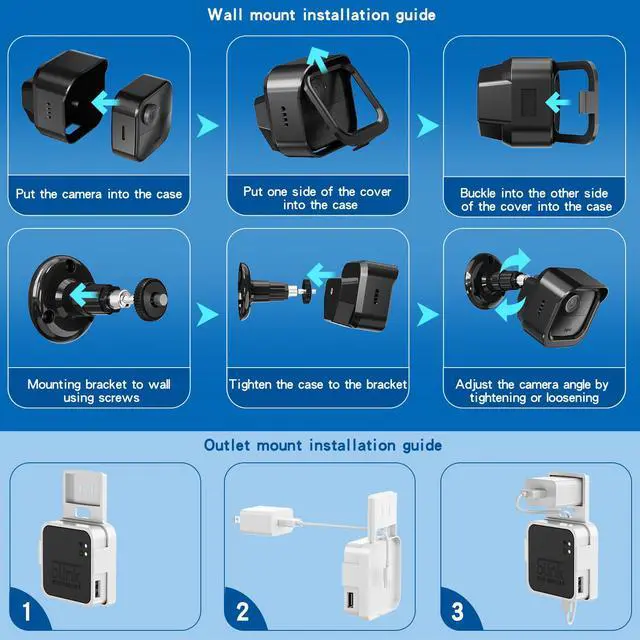 Wall mount installation guide

Put the camera into the case

Put one side of the cover into the case

Buckle into the other side of the cover into the case

Mounting bracket to wall using screws

Tighten the case to the bracket

Adjust the camera angle by tightening or loosening

Outlet mount installation guide

1

2

3