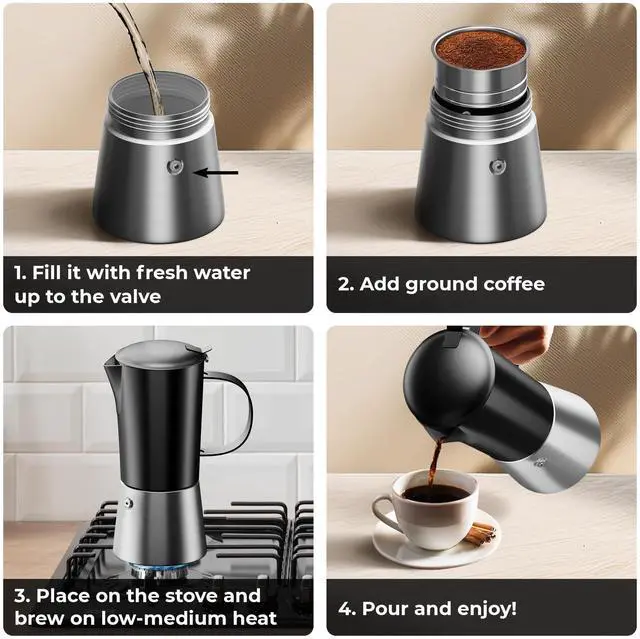 1. Fill it with fresh water up to the valve

2. Add ground coffee

3. Place on the stove and brew on low-medium heat

4. Pour and enjoy!