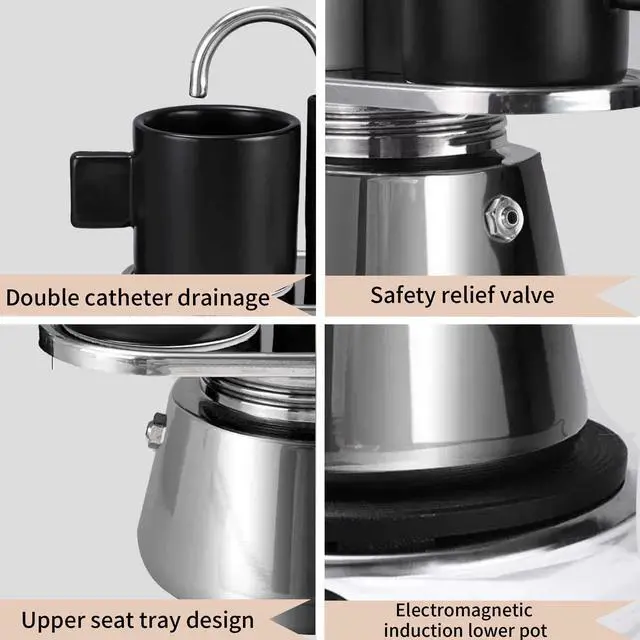 Double catheter drainage

Safety relief valve

Upper seat tray design

Electromagnetic induction lower pot