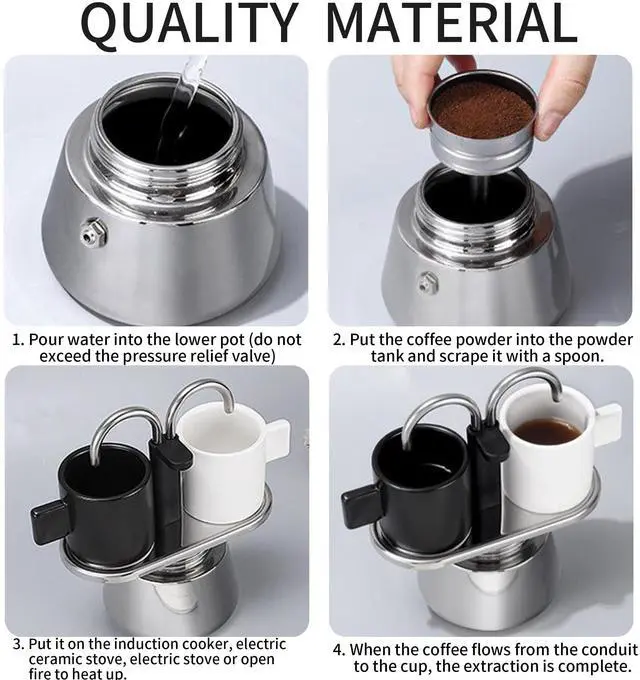 QUALITY MATERIAL

1. Pour water into the lower pot (do not exceed the pressure relief valve)

2. Put the coffee powder into the powder tank and scrape it with a spoon.

3. Put it on the induction cooker, electric ceramic stove, electric stove or open fire to heat up.

4. When the coffee flows from the conduit to the cup, the extraction is complete.