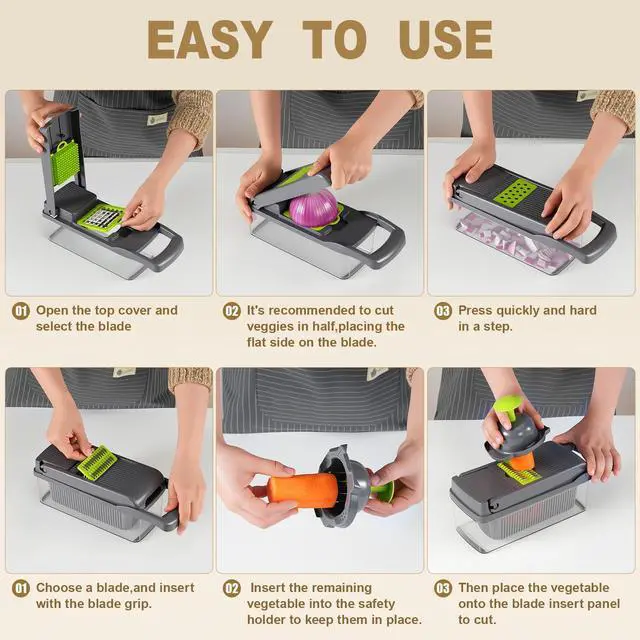 EASY TO USE

01 Open the top cover and select the blade

02 It's recommended to cut veggies in half,placing the flat side on the blade.

03 Press quickly and hard in a step.

01 Choose a blade,and insert with the blade grip.

02 Insert the remaining vegetable into the safety holder to keep them in place.

03 Then place the vegetable onto the blade insert panel to cut.