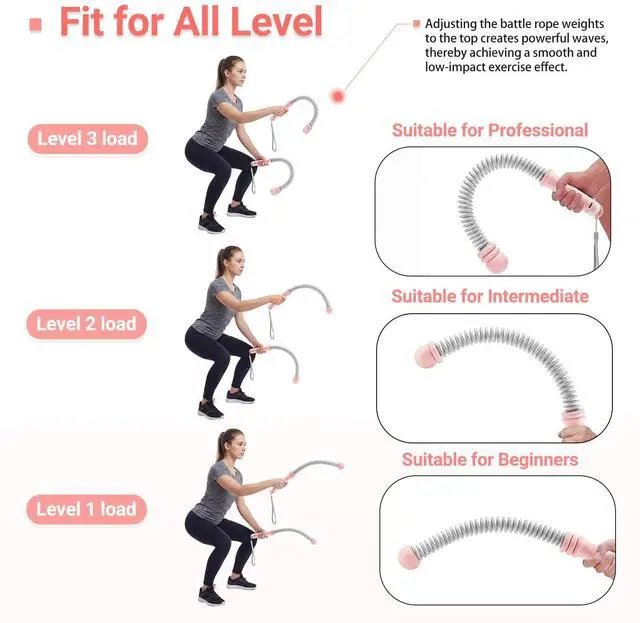 Fit for All Level

Adjusting the battle rope weights to the top creates powerful waves, thereby achieving a smooth and low-impact exercise effect.

Level 3 load

Suitable for Professional

Level 2 load

Suitable for Intermediate

Level 1 load

Suitable for Beginners