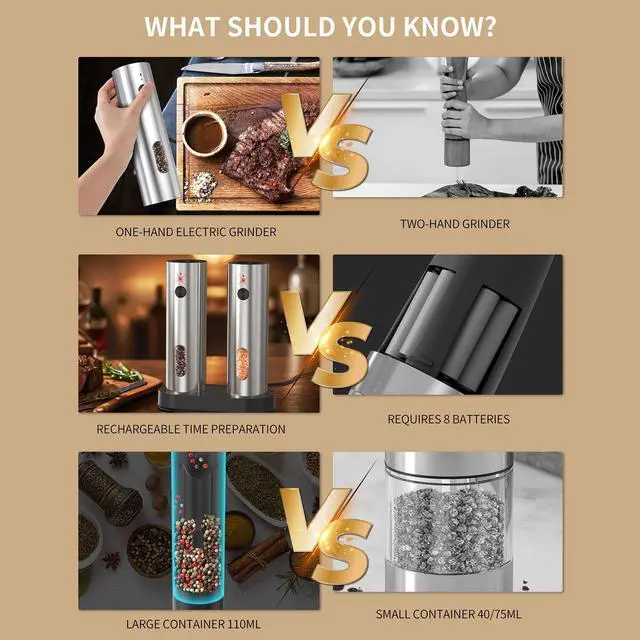 WHAT SHOULD YOU KNOW?

VS

ONE-HAND ELECTRIC GRINDER

TWO-HAND GRINDER

VS

RECHARGEABLE TIME PREPARATION

REQUIRES 8 BATTERIES

VS

LARGE CONTAINER 110ML

SMALL CONTAINER 40/75ML