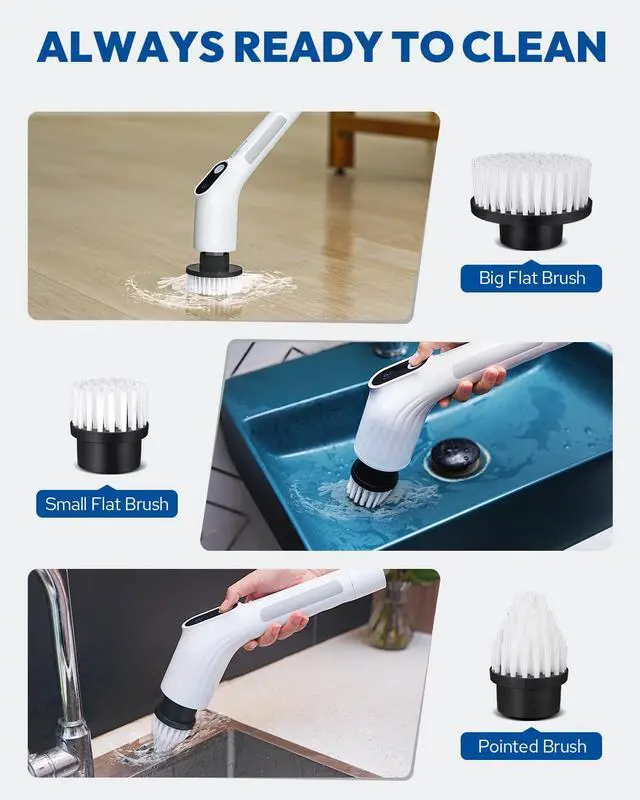 ALWAYS READY TO CLEAN

Big Flat Brush

Small Flat Brush

Pointed Brush