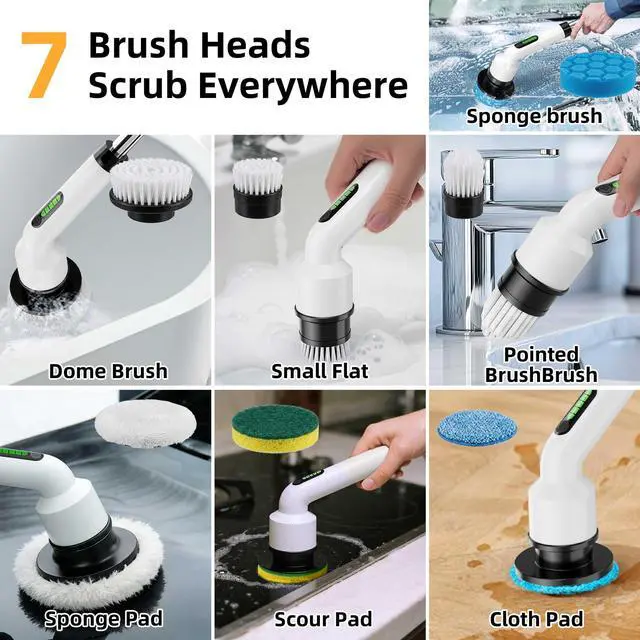 7 Brush Heads Scrub Everywhere

Sponge brush

Dome Brush

Small Flat

Pointed BrushBrush

Sponge Pad

Scour Pad

Cloth Pad