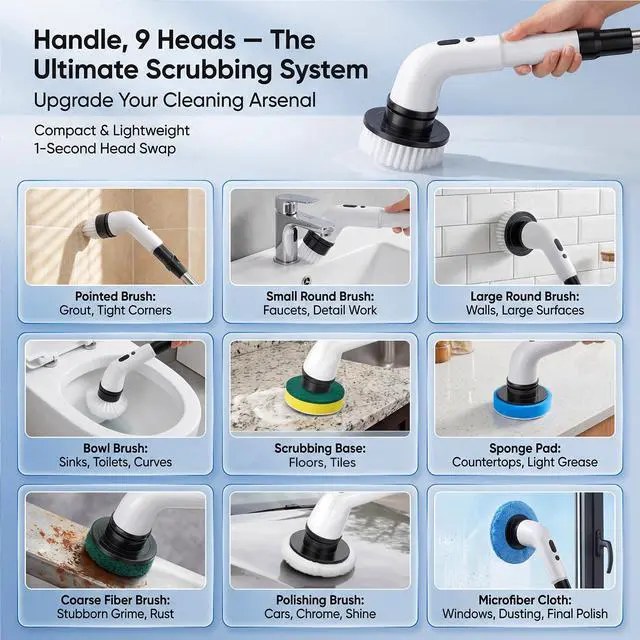 Handle, 9 Heads — The Ultimate Scrubbing System
Upgrade Your Cleaning Arsenal

Compact & Lightweight
1-Second Head Swap

Pointed Brush:
Grout, Tight Corners

Small Round Brush:
Faucets, Detail Work

Large Round Brush:
Walls, Large Surfaces

Bowl Brush:
Sinks, Toilets, Curves

Scrubbing Base:
Floors, Tiles

Sponge Pad:
Countertops, Light Grease

Coarse Fiber Brush:
Stubborn Grime, Rust

Polishing Brush:
Cars, Chrome, Shine

Microfiber Cloth:
Windows, Dusting, Final Polish