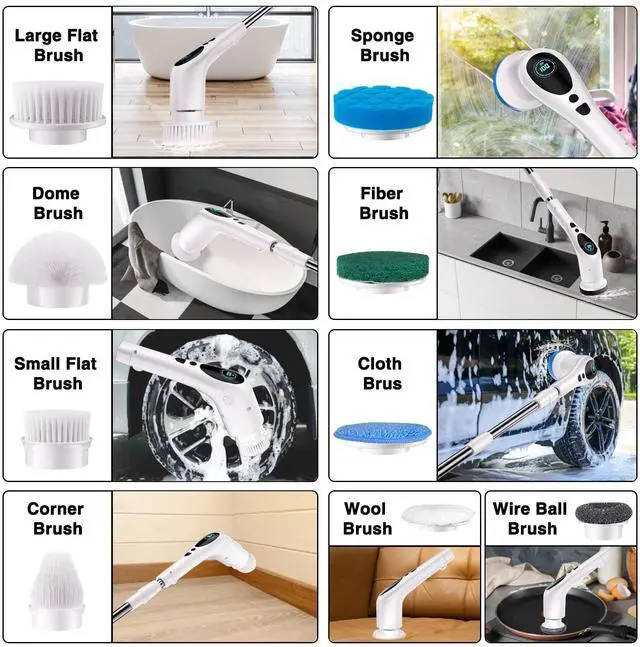 Large Flat Brush

Sponge Brush

Dome Brush

Fiber Brush

Small Flat Brush

Cloth Brus

Corner Brush

Wool Brush

Wire Ball Brush