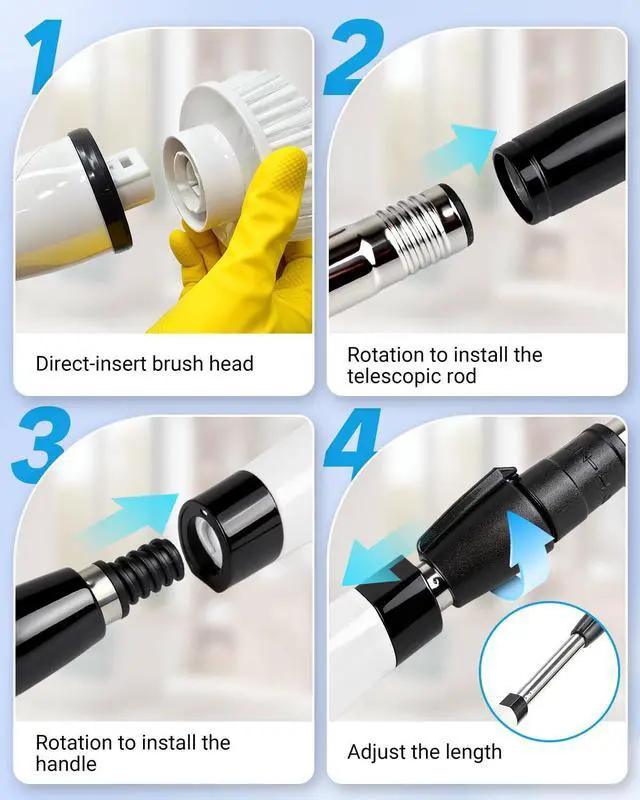 1

Direct-insert brush head

2

Rotation to install the telescopic rod

3

Rotation to install the handle

4

Adjust the length