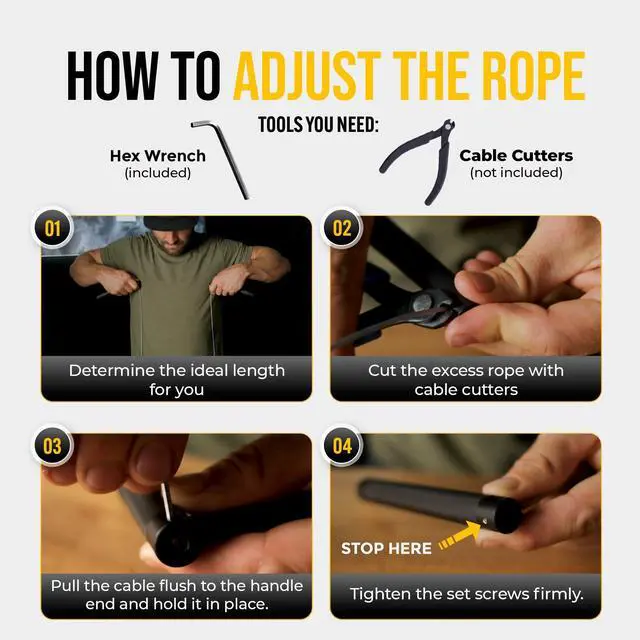 HOW TO ADJUST THE ROPE

TOOLS YOU NEED:

Hex Wrench
(included)

Cable Cutters
(not included)

01
Determine the ideal length for you

02
Cut the excess rope with cable cutters

03
Pull the cable flush to the handle end and hold it in place.

04
STOP HERE
Tighten the set screws firmly.