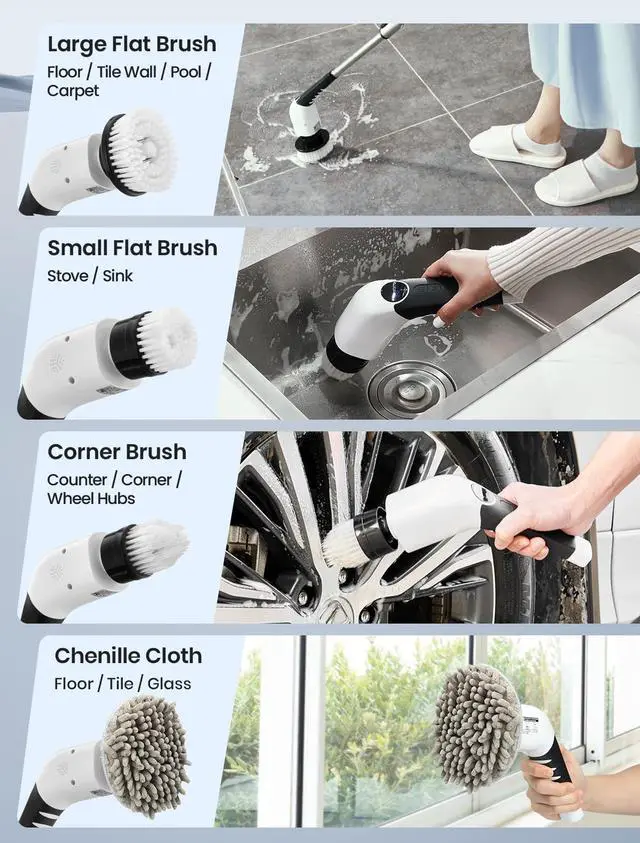 Large Flat Brush
Floor / Tile Wall / Pool / Carpet

Small Flat Brush
Stove / Sink

Corner Brush
Counter / Corner / Wheel Hubs

Chenille Cloth
Floor / Tile / Glass