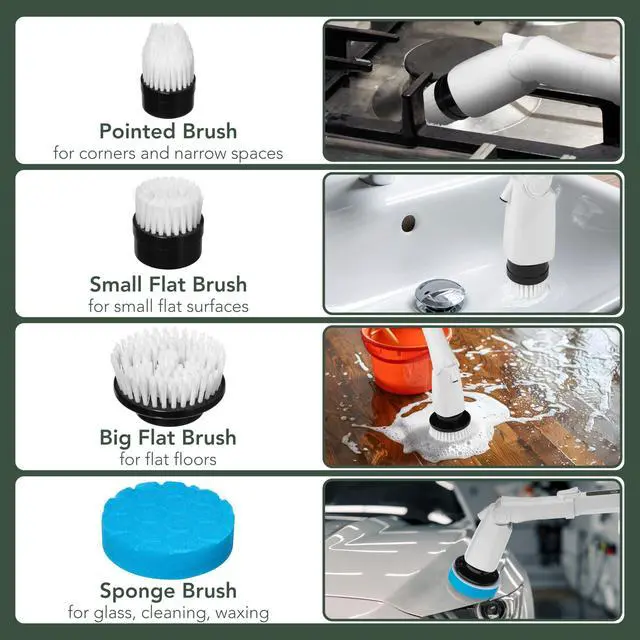 Pointed Brush
for corners and narrow spaces

Small Flat Brush
for small flat surfaces

Big Flat Brush
for flat floors

Sponge Brush
for glass, cleaning, waxing