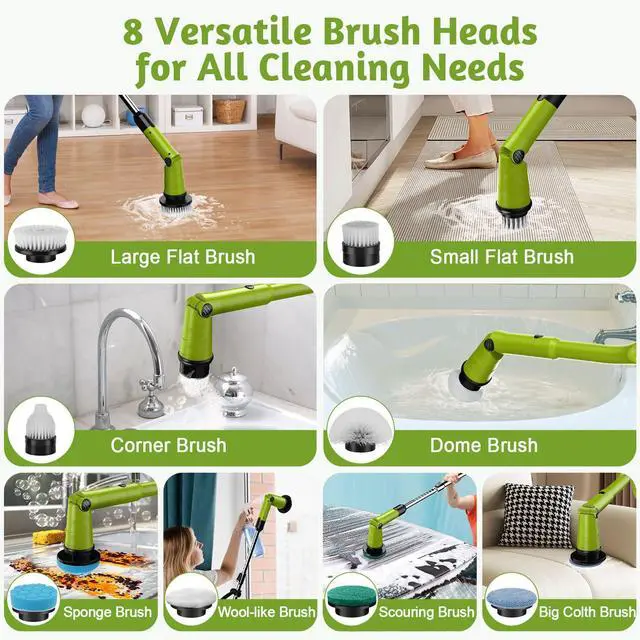 8 Versatile Brush Heads for All Cleaning Needs

Large Flat Brush

Small Flat Brush

Corner Brush

Dome Brush

Sponge Brush

Wool-like Brush

Scouring Brush

Big Colth Brush