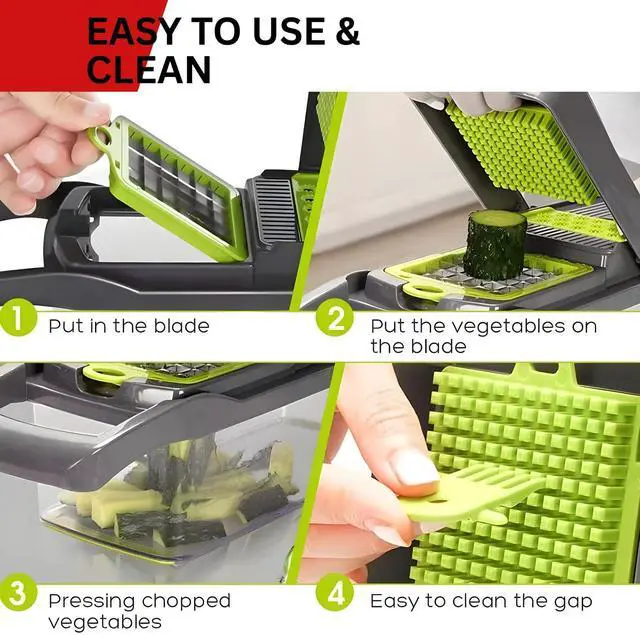 EASY TO USE & CLEAN

1 Put in the blade

2 Put the vegetables on the blade

3 Pressing chopped vegetables

4 Easy to clean the gap