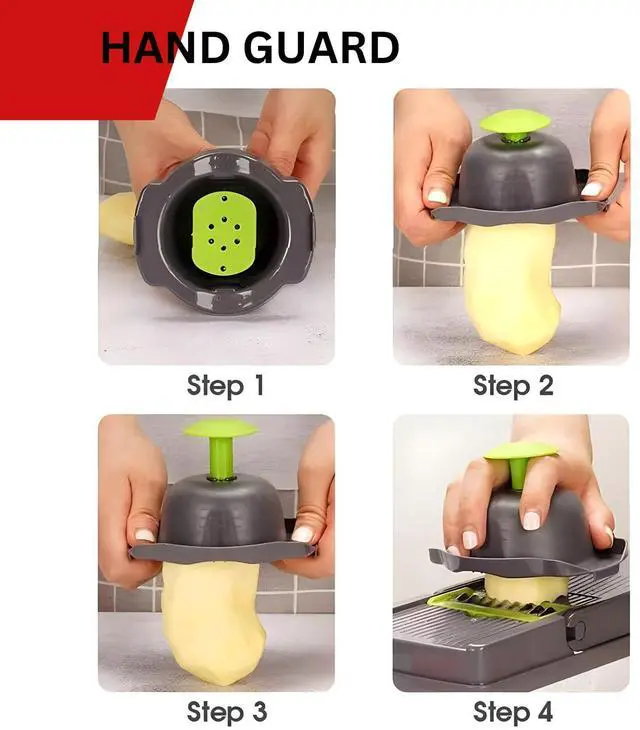 HAND GUARD

Step 1

Step 2

Step 3

Step 4