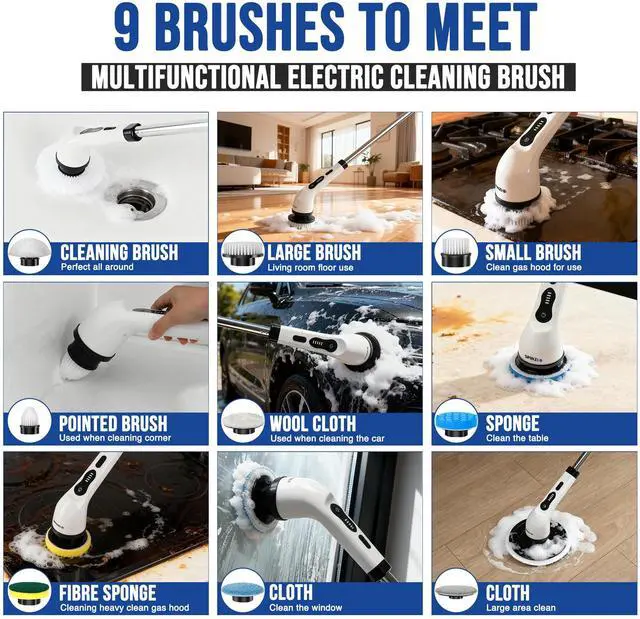 9 BRUSHES TO MEET

MULTIFUNCTIONAL ELECTRIC CLEANING BRUSH

CLEANING BRUSH
Perfect all around

LARGE BRUSH
Living room floor use

SMALL BRUSH
Clean gas hood for use

POINTED BRUSH
Used when cleaning corner

WOOL CLOTH
Used when cleaning the car

SPONGE
Clean the table

FIBRE SPONGE
Cleaning heavy clean gas hood

CLOTH
Clean the window

CLOTH
Large area clean