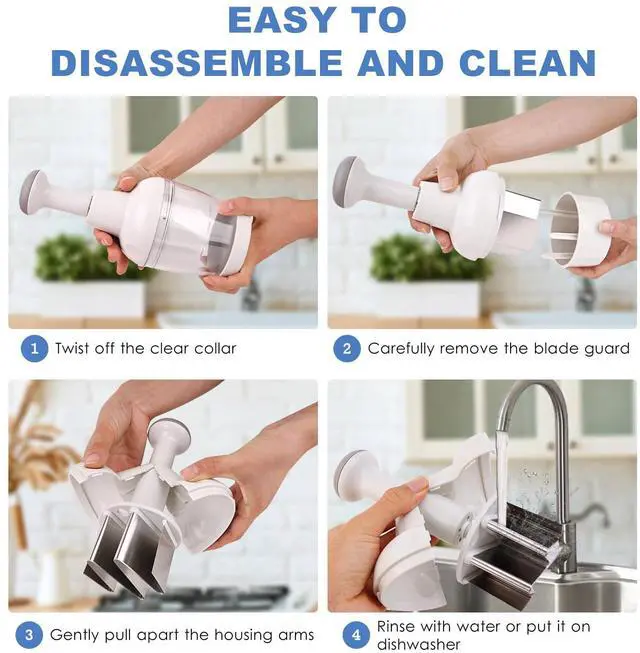 EASY TO
DISASSEMBLE AND CLEAN

1 Twist off the clear collar

2 Carefully remove the blade guard

3 Gently pull apart the housing arms

4 Rinse with water or put it on dishwasher