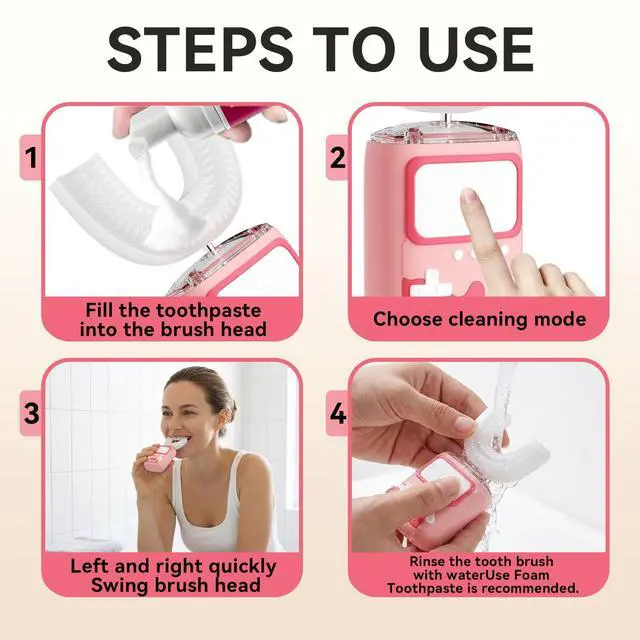 STEPS TO USE

1
Fill the toothpaste into the brush head

2
Choose cleaning mode

3
Left and right quickly Swing brush head

4
Rinse the tooth brush with waterUse Foam Toothpaste is recommended.