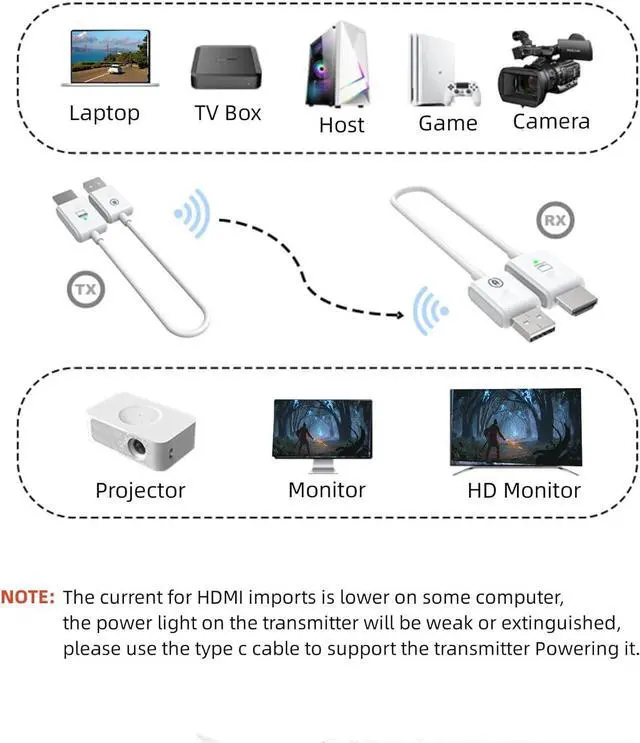 Laptop TV Box Host Game Camera

TX

RX

Projector Monitor HD Monitor

NOTE: The current for HDMI imports is lower on some computer, the power light on the transmitter will be weak or extinguished, please use the type c cable to support the transmitter Powering it.