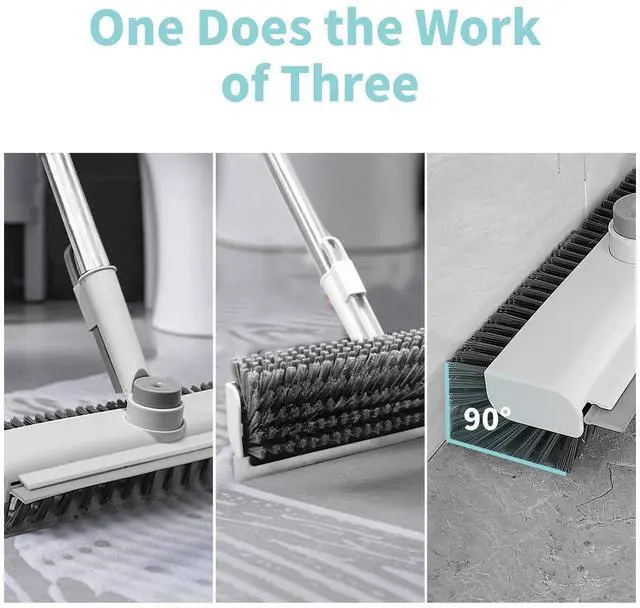 One Does the Work of Three

90°