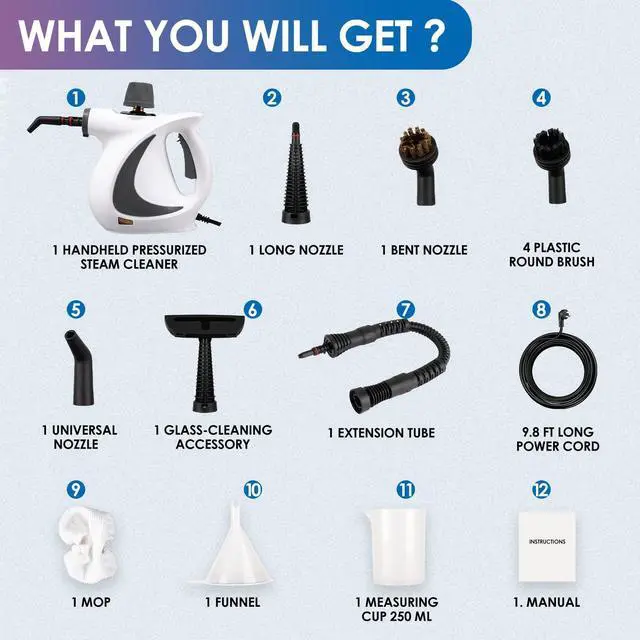 WHAT YOU WILL GET ?

1
1 HANDHELD PRESSURIZED STEAM CLEANER

2
1 LONG NOZZLE

3
1 BENT NOZZLE

4
4 PLASTIC ROUND BRUSH

5
1 UNIVERSAL NOZZLE

6
1 GLASS-CLEANING ACCESSORY

7
1 EXTENSION TUBE

8
9.8 FT LONG POWER CORD

9
1 MOP

10
1 FUNNEL

11
1 MEASURING CUP 250 ML

12
INSTRUCTIONS
1. MANUAL