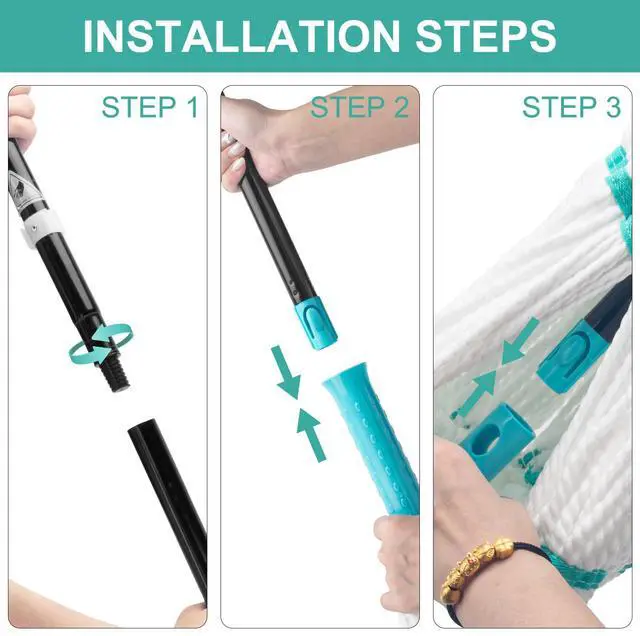 INSTALLATION STEPS

STEP 1

STEP 2

STEP 3