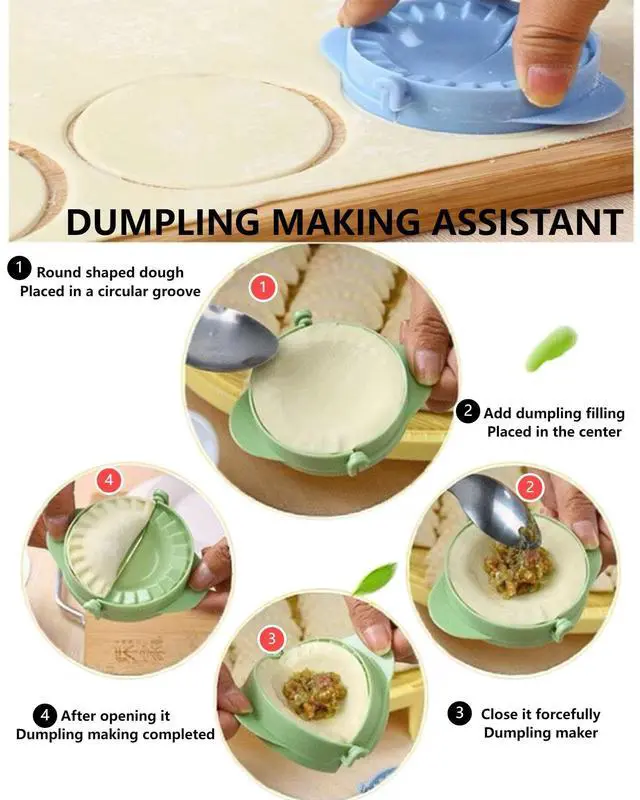 DUMPLING MAKING ASSISTANT

1 Round shaped dough
Placed in a circular groove

1

2 Add dumpling filling
Placed in the center

4

2

3

4 After opening it
Dumpling making completed

3 Close it forcefully
Dumpling maker