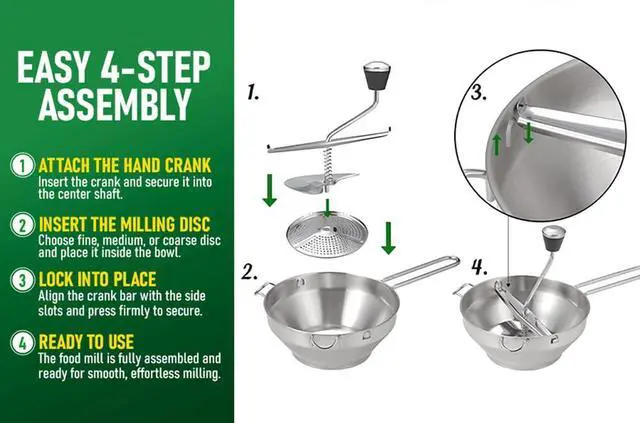 EASY 4-STEP ASSEMBLY

1 ATTACH THE HAND CRANK
Insert the crank and secure it into the center shaft.

2 INSERT THE MILLING DISC
Choose fine, medium, or coarse disc and place it inside the bowl.

3 LOCK INTO PLACE
Align the crank bar with the side slots and press firmly to secure.

4 READY TO USE
The food mill is fully assembled and ready for smooth, effortless milling.

1.

2.

3.

4.