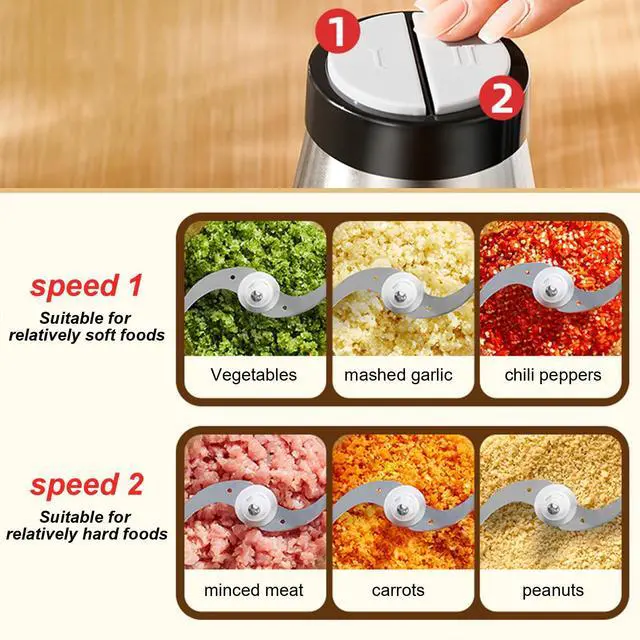 1
I
II
2

speed 1
Suitable for relatively soft foods

Vegetables
mashed garlic
chili peppers

speed 2
Suitable for relatively hard foods

minced meat
carrots
peanuts