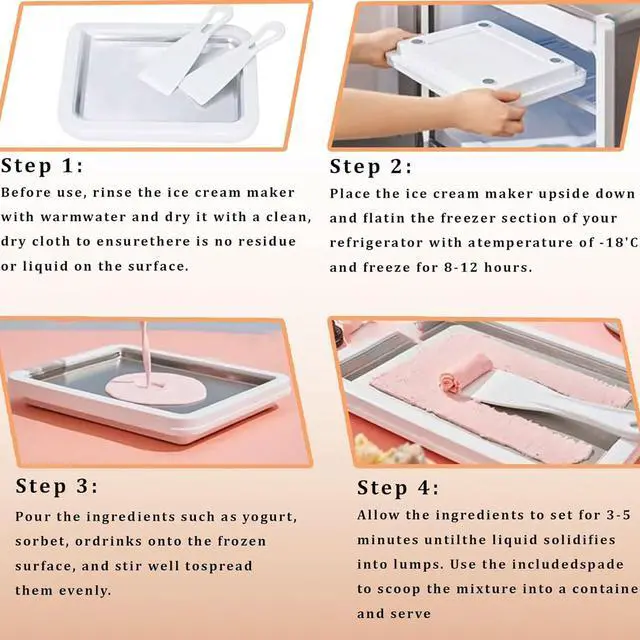 Step 1:

Before use, rinse the ice cream maker with warmwater and dry it with a clean, dry cloth to ensurethere is no residue or liquid on the surface.

Step 2:

Place the ice cream maker upside down and flatin the freezer section of your refrigerator with atemperature of -18'C and freeze for 8-12 hours.

Step 3:

Pour the ingredients such as yogurt, sorbet, ordrinks onto the frozen surface, and stir well tospread them evenly.

Step 4:

Allow the ingredients to set for 3-5 minutes untilthe liquid solidifies into lumps. Use the includedspade to scoop the mixture into a containe and serve