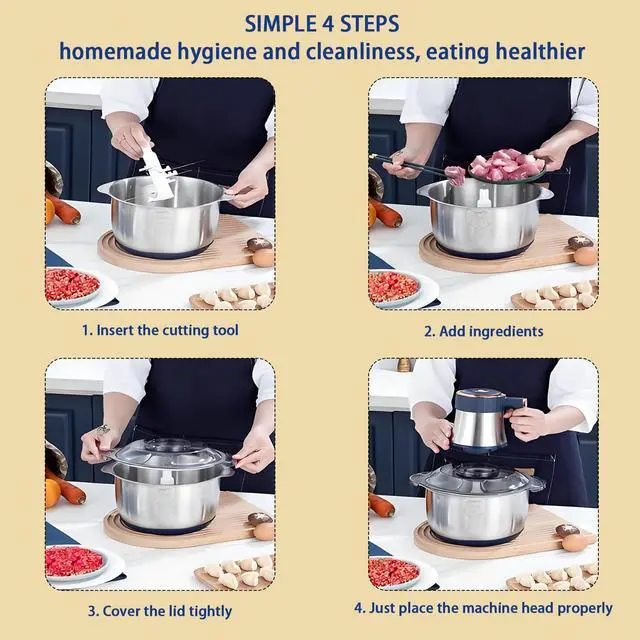 SIMPLE 4 STEPS
homemade hygiene and cleanliness, eating healthier

1. Insert the cutting tool

2. Add ingredients

3. Cover the lid tightly

4. Just place the machine head properly