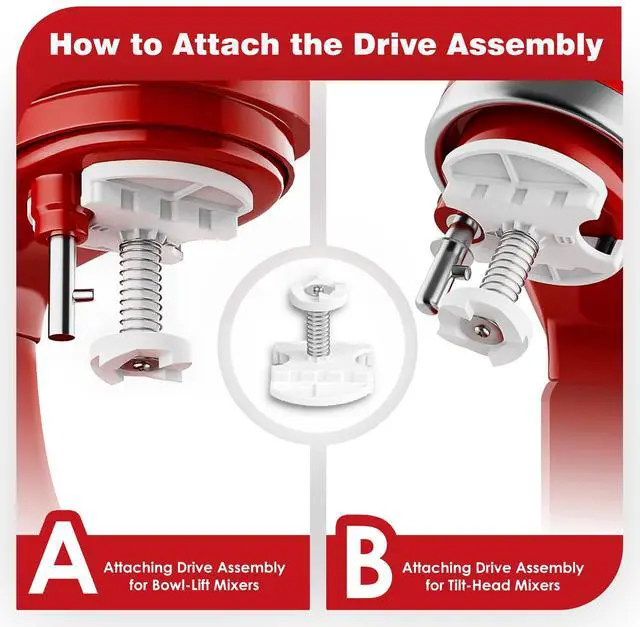 How to Attach the Drive Assembly

A

Attaching Drive Assembly for Bowl-Lift Mixers

B

Attaching Drive Assembly for Tilt-Head Mixers