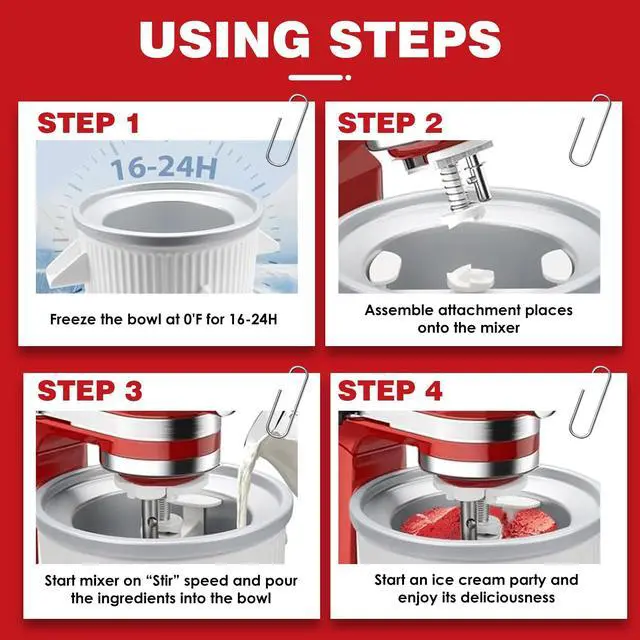 USING STEPS

STEP 1

16-24H

Freeze the bowl at 0'F for 16-24H

STEP 2

Assemble attachment places onto the mixer

STEP 3

Start mixer on "Stir" speed and pour the ingredients into the bowl

STEP 4

Start an ice cream party and enjoy its deliciousness