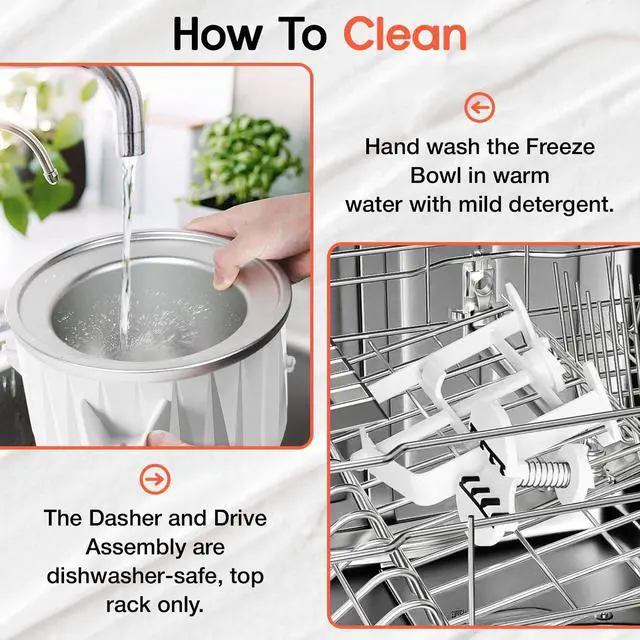 How To Clean

Hand wash the Freeze Bowl in warm water with mild detergent.

The Dasher and Drive Assembly are dishwasher-safe, top rack only.