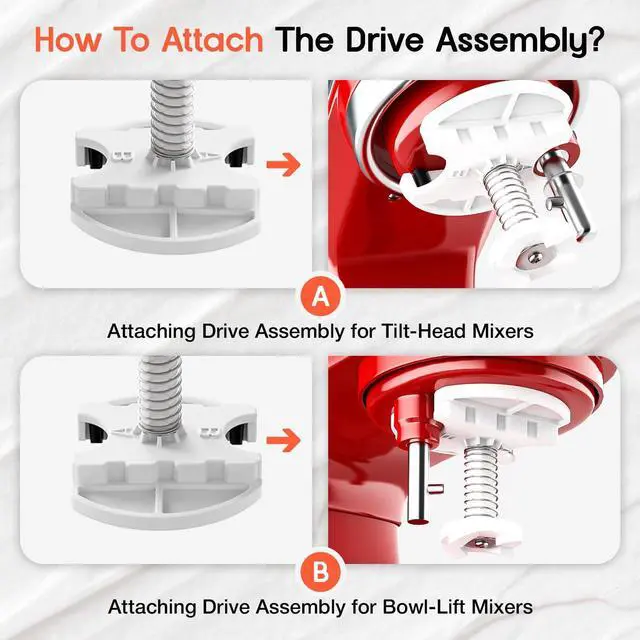 How To Attach The Drive Assembly?

A

Attaching Drive Assembly for Tilt-Head Mixers

B

Attaching Drive Assembly for Bowl-Lift Mixers