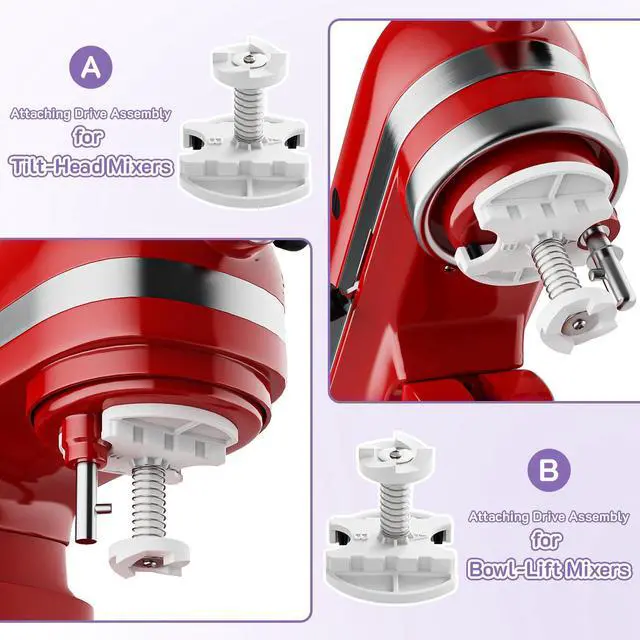 A

Attaching Drive Assembly
for
Tilt-Head Mixers

B

Attaching Drive Assembly
for
Bowl-Lift Mixers