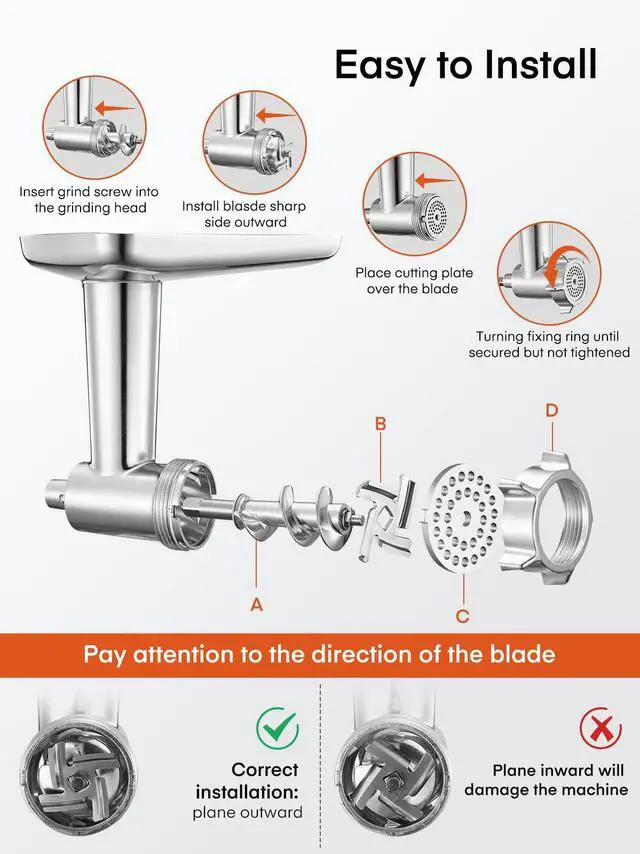 Easy to Install

Insert grind screw into the grinding head

Install blasde sharp side outward

Place cutting plate over the blade

Turning fixing ring until secured but not tightened

B

D

A

C

Pay attention to the direction of the blade

Correct installation: plane outward

Plane inward will damage the machine