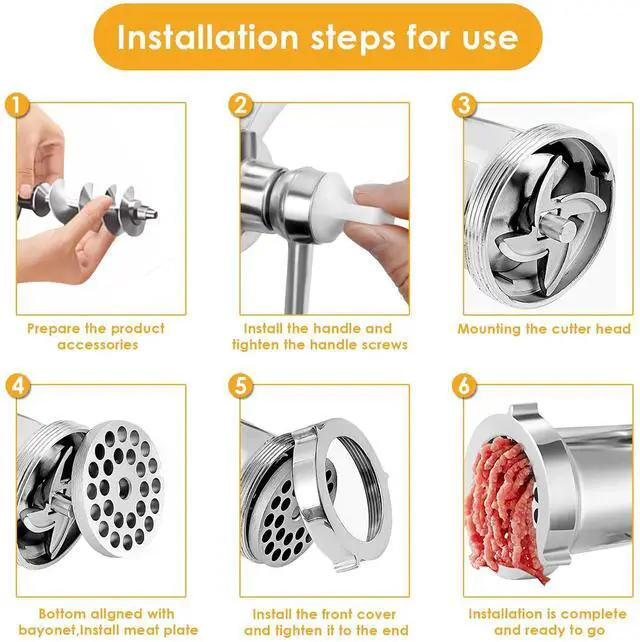 Installation steps for use

1
Prepare the product accessories

2
Install the handle and tighten the handle screws

3
Mounting the cutter head

4
Bottom aligned with bayonet,Install meat plate

5
Install the front cover and tighten it to the end

6
Installation is complete and ready to go