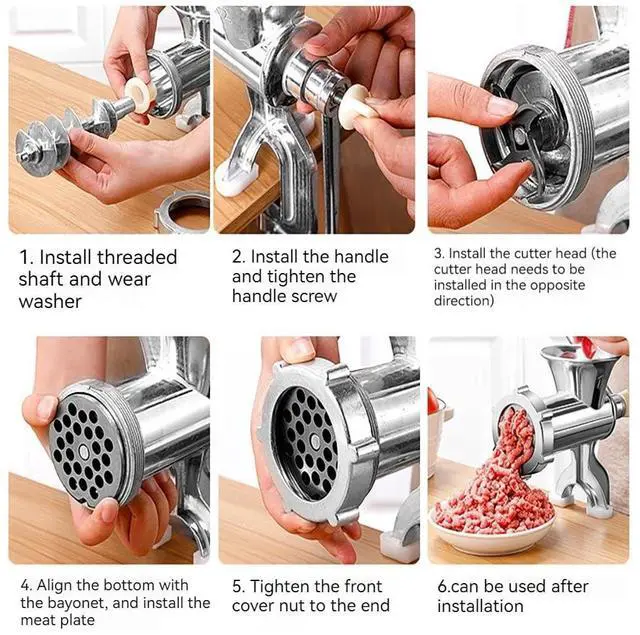 1. Install threaded shaft and wear washer

2. Install the handle and tighten the handle screw

3. Install the cutter head (the cutter head needs to be installed in the opposite direction)

4. Align the bottom with the bayonet, and install the meat plate

5. Tighten the front cover nut to the end

6.can be used after installation