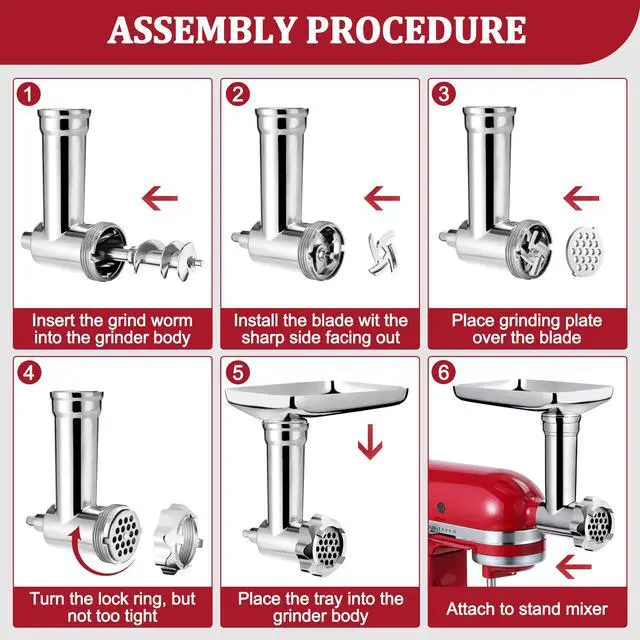 ASSEMBLY PROCEDURE

1
Insert the grind worm into the grinder body

2
Install the blade wit the sharp side facing out

3
Place grinding plate over the blade

4
Turn the lock ring, but not too tight

5
Place the tray into the grinder body

6
Attach to stand mixer