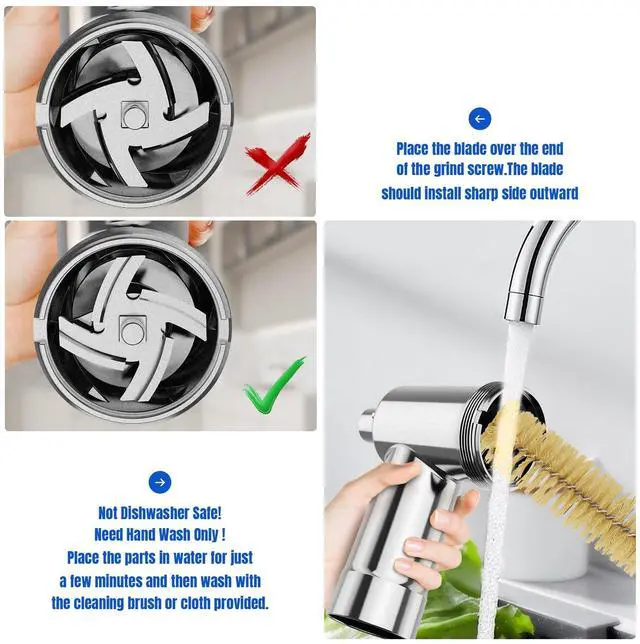 Place the blade over the end of the grind screw.The blade should install sharp side outward

Not Dishwasher Safe!
Need Hand Wash Only !
Place the parts in water for just a few minutes and then wash with the cleaning brush or cloth provided.