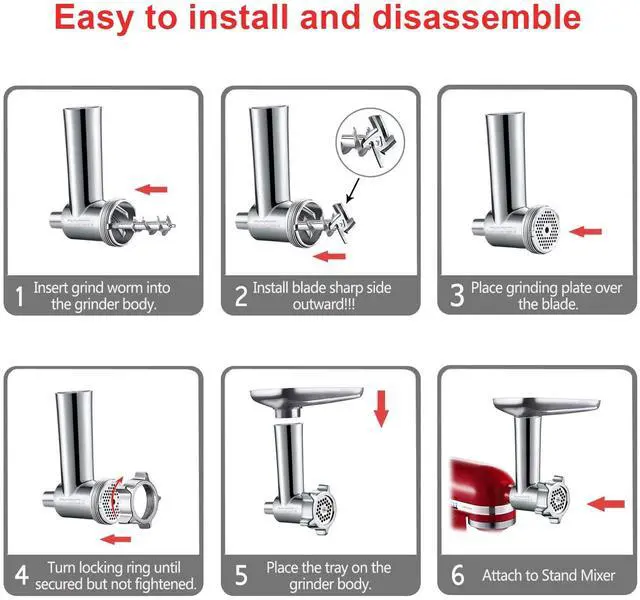 Easy to install and disassemble

1 Insert grind worm into the grinder body.

2 Install blade sharp side outward!!!

3 Place grinding plate over the blade.

4 Turn locking ring until secured but not fightened.

5 Place the tray on the grinder body.

6 Attach to Stand Mixer