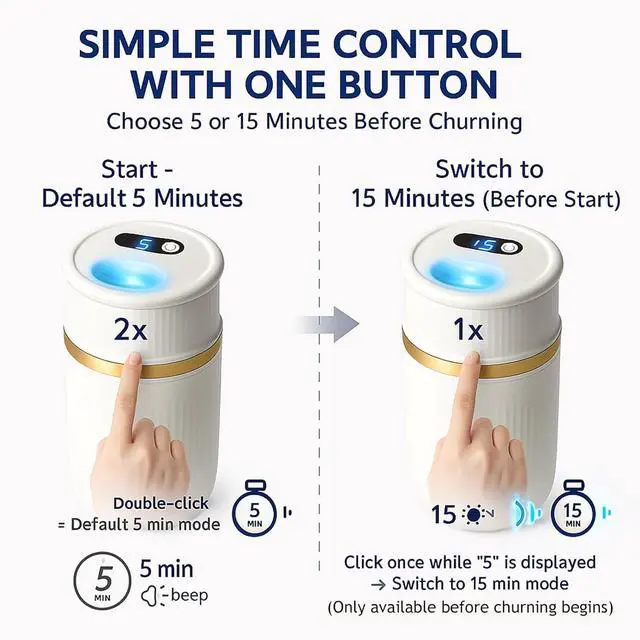 SIMPLE TIME CONTROL WITH ONE BUTTON
Choose 5 or 15 Minutes Before Churning

Start - Default 5 Minutes

5

2x

Double-click
= Default 5 min mode

5 MIN

5 MIN

5 min
beep

Switch to 15 Minutes (Before Start)

15

1x

15

15 MIN

Click once while "5" is displayed
→ Switch to 15 min mode
(Only available before churning begins)