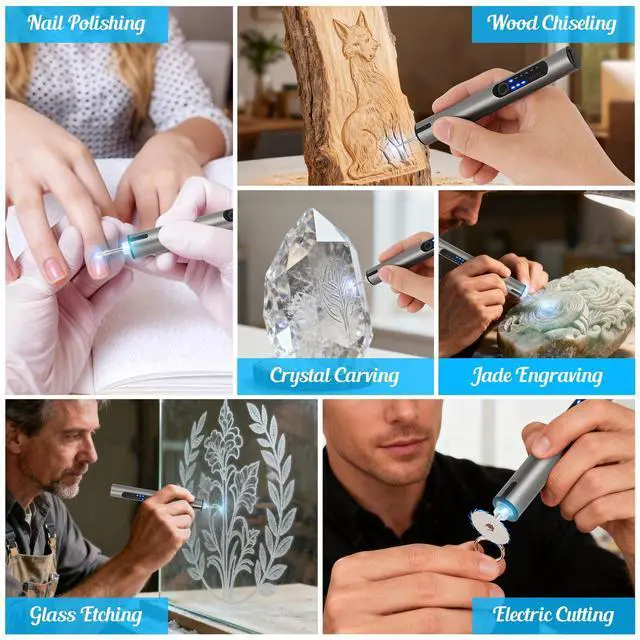 Nail Polishing

Wood Chiseling

Crystal Carving

Jade Engraving

Glass Etching

Electric Cutting