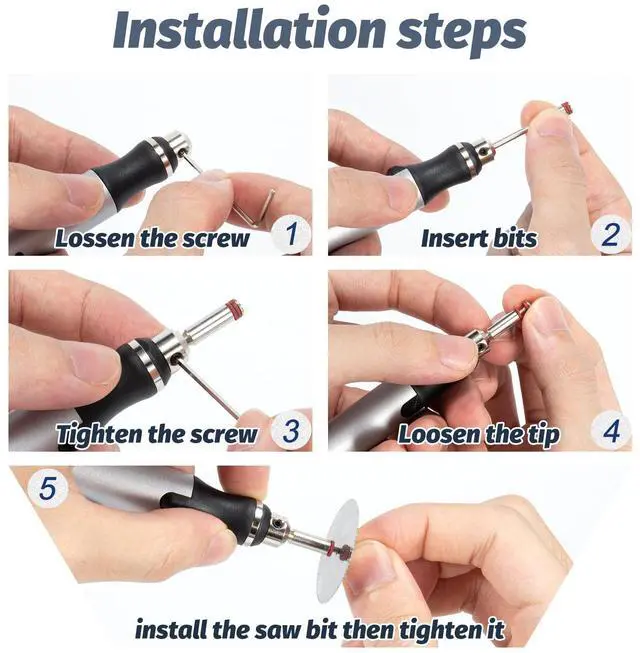 Installation steps

Lossen the screw 1

Insert bits 2

Tighten the screw 3

Loosen the tip 4

5

install the saw bit then tighten it